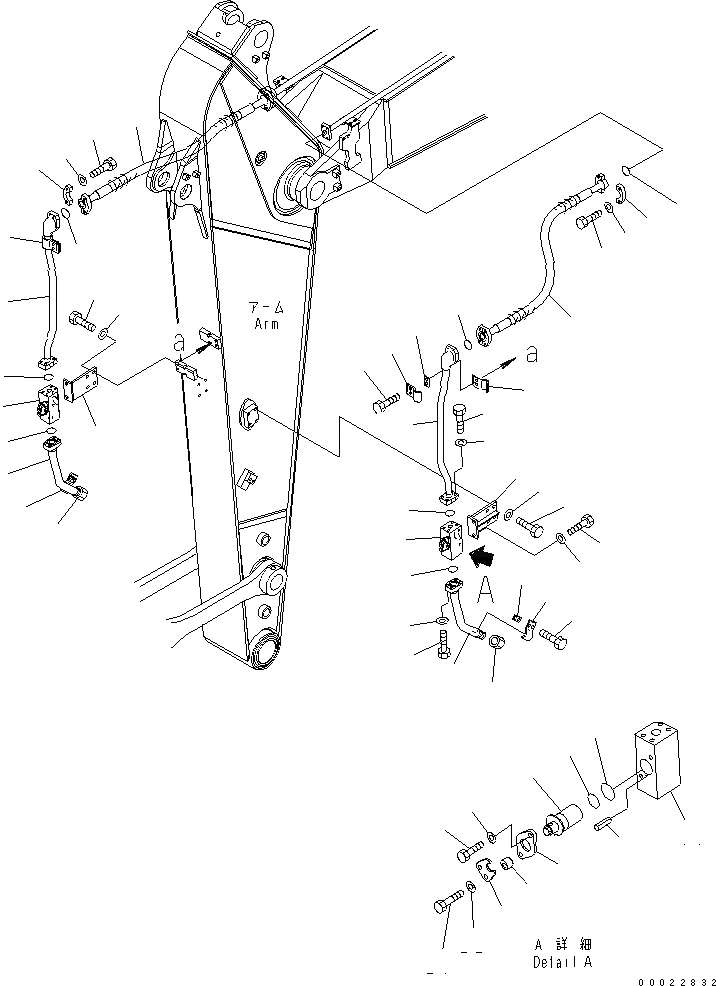 アーム
Arm

a

a

A

A 詳細
Detail A

00022832