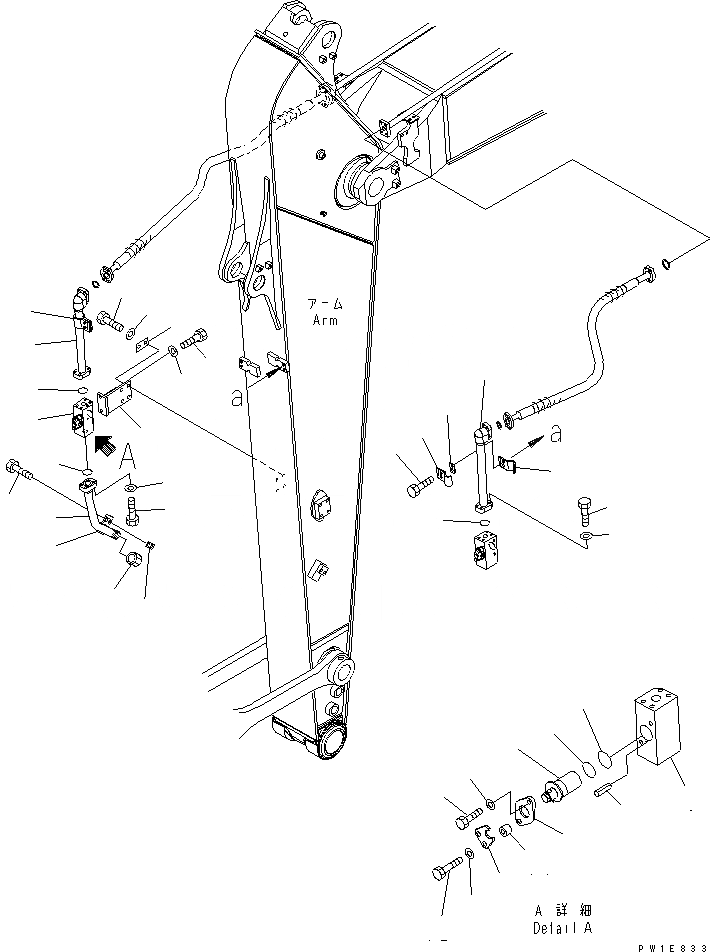 アーム
Arm

a

A

a

A 詳細
Detail A

PW1E833