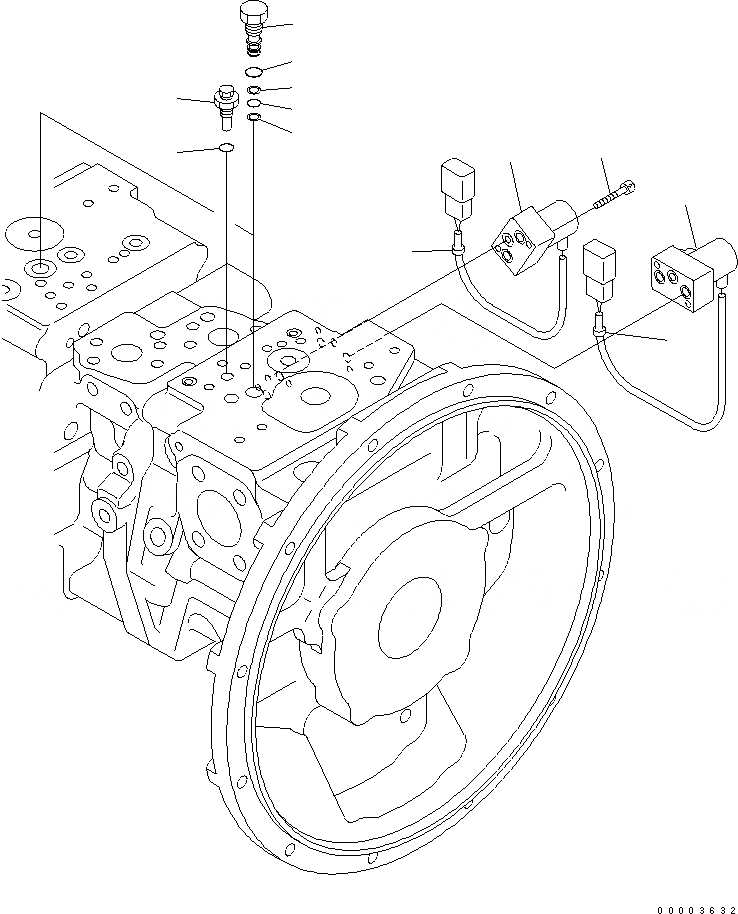 00003632