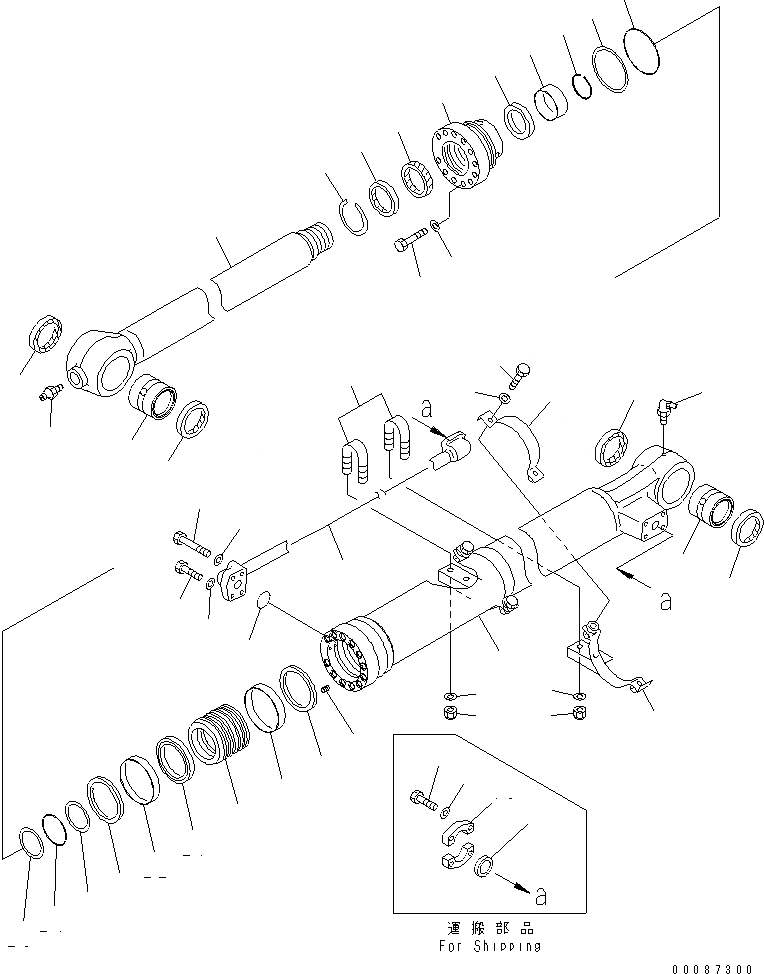 a

a

a

運搬部品
For Shipping

00087300