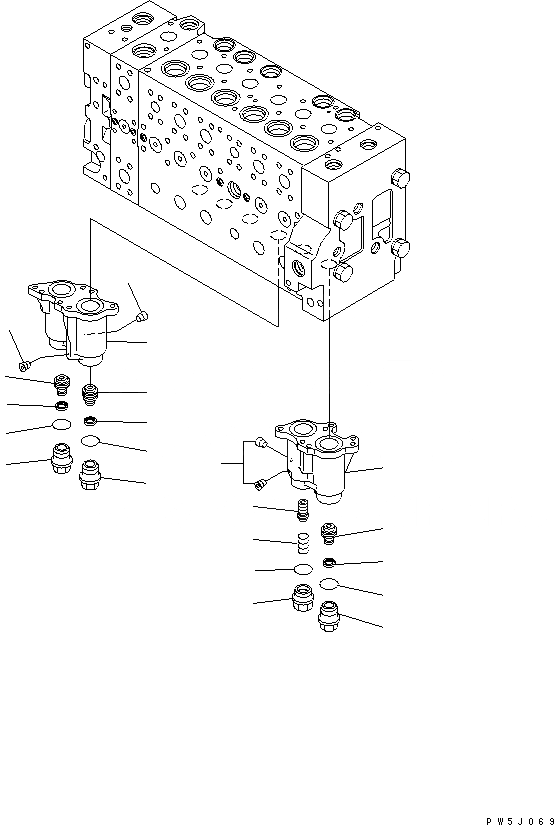 PW5J069