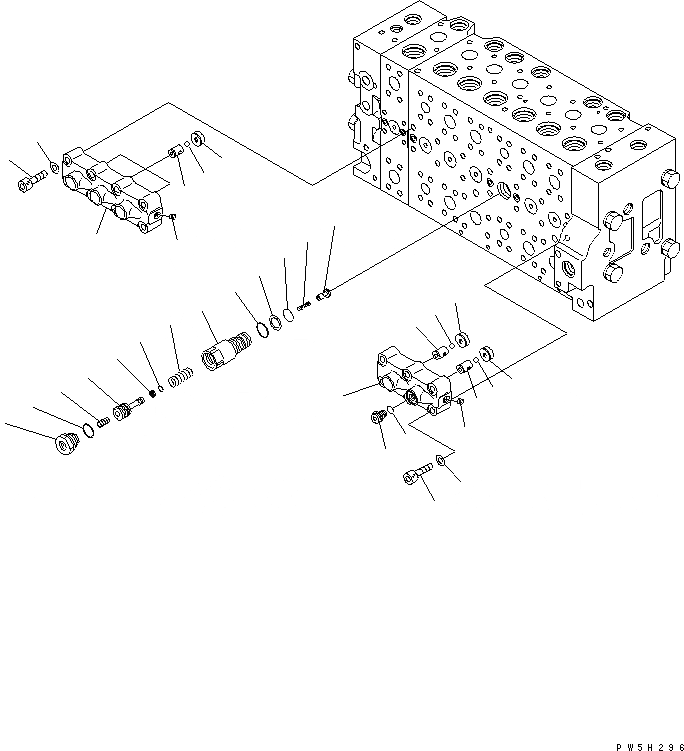 PW5H296