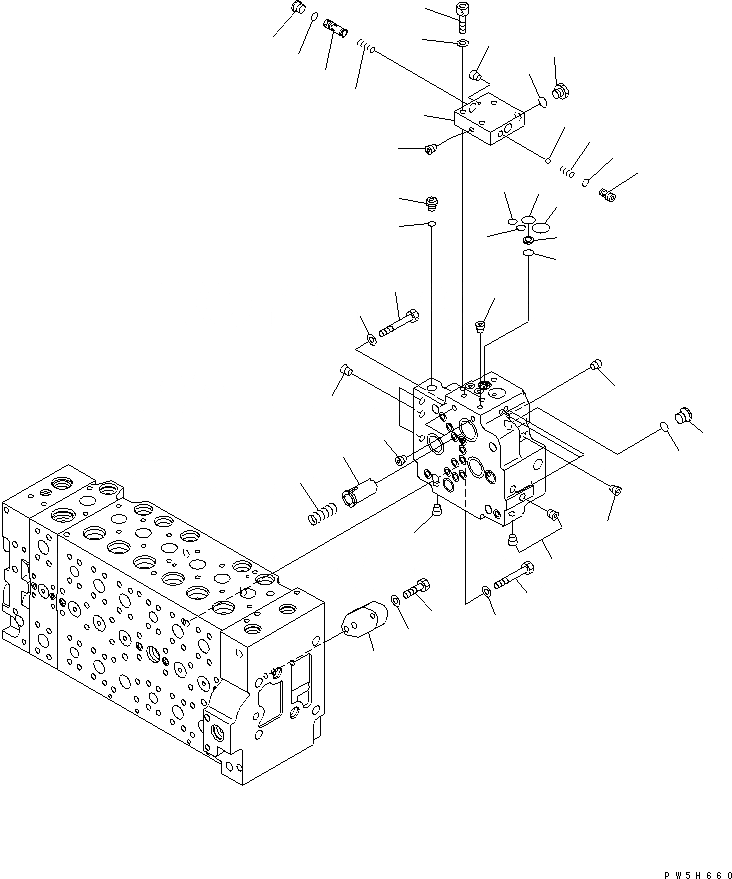 PW5H660