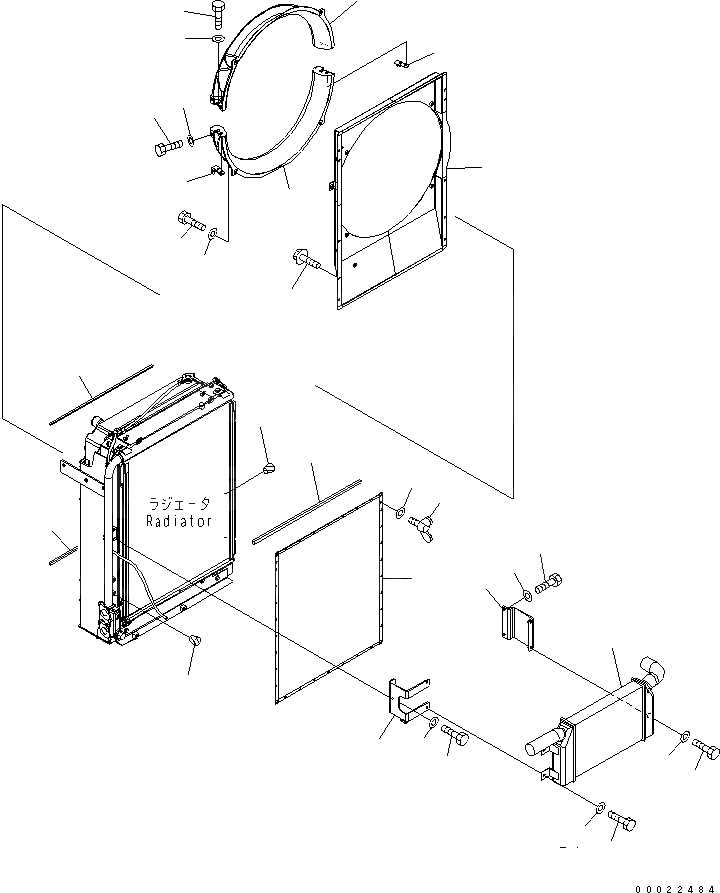 ラジエータ
Radiator

00022484