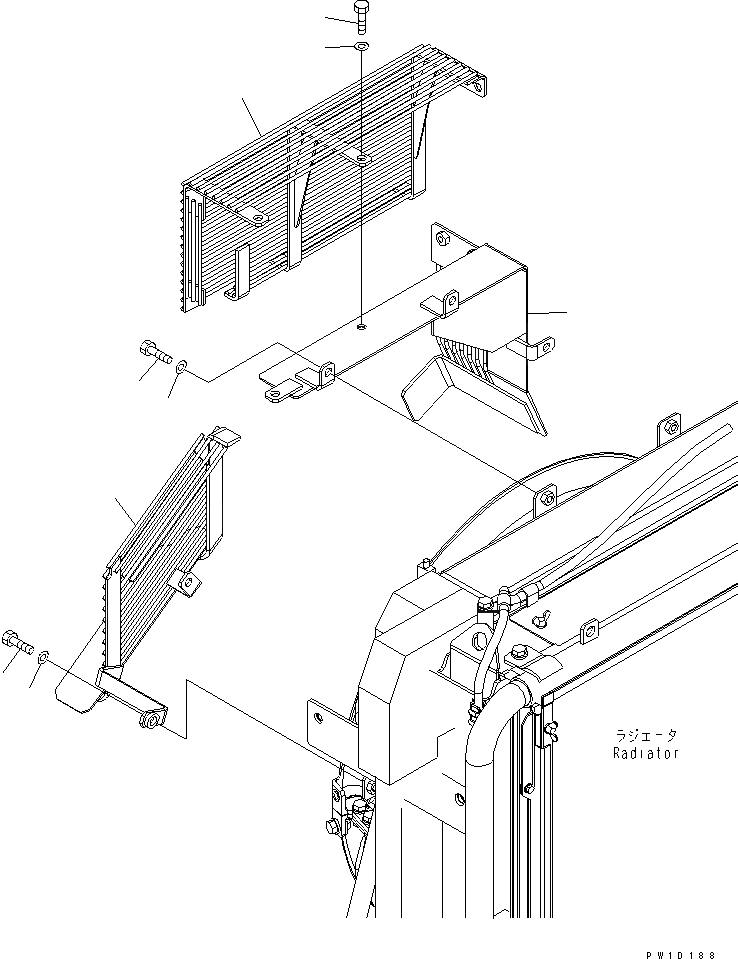 ラジエータ
Radiator

PW10188