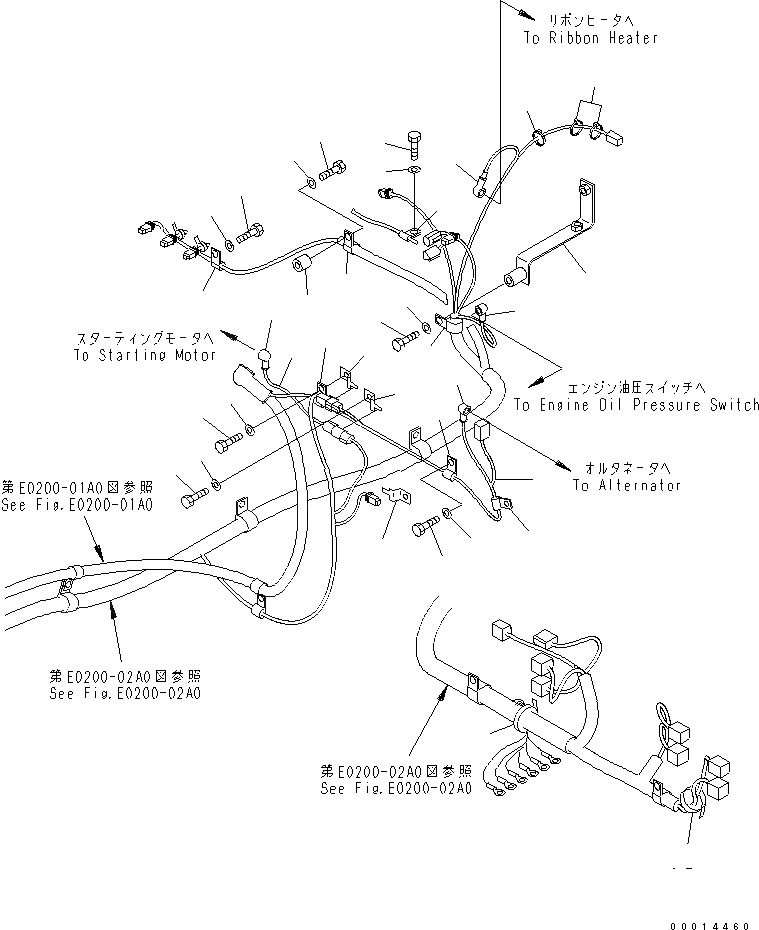 リボンヒータへ
To Ribbon Heater

スターティングモータへ
To Starting Motor

エンジン油圧スイッチへ
To Engine Oil Pressure Switch

オルタネータへ
To Alternator

第E0200-01A0図参照
See Fig.E0200-01A0

第E0200-02A0図参照
See Fig.E0200-02A0

第E0200-02A0図参照
See Fig.E0200-02A0

00014460