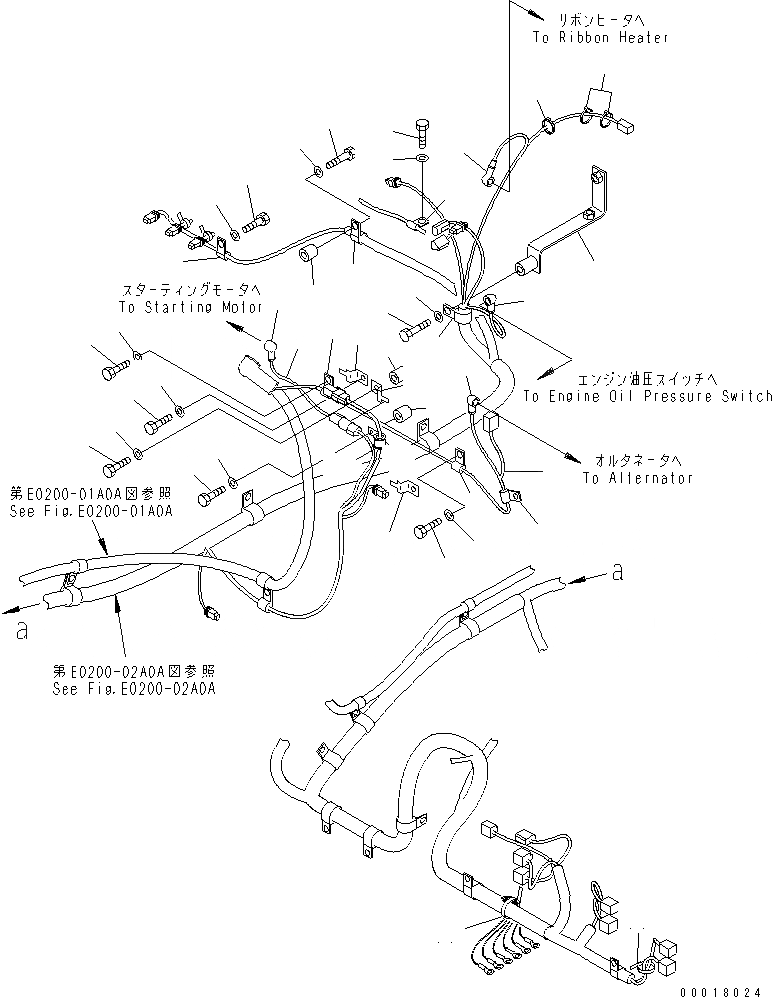 リボンヒータへ
To Ribbon Heater

スターティングモータへ
To Starting Motor

エンジン油圧スイッチへ
To Engine Oil Pressure Switch

オルタネータへ
To Alternator

第E0200-01A0A図参照
See Fig.E0200-01A0A

a

a

第E0200-02A0A図参照
See Fig.E0200-02A0A

00018024