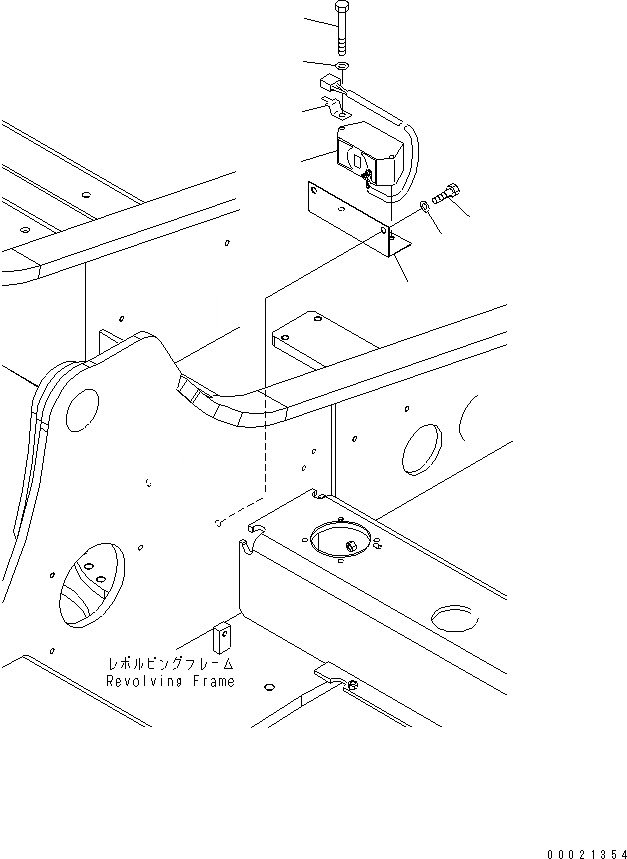 レボルビングフレーム
Revolving Frame

00021354