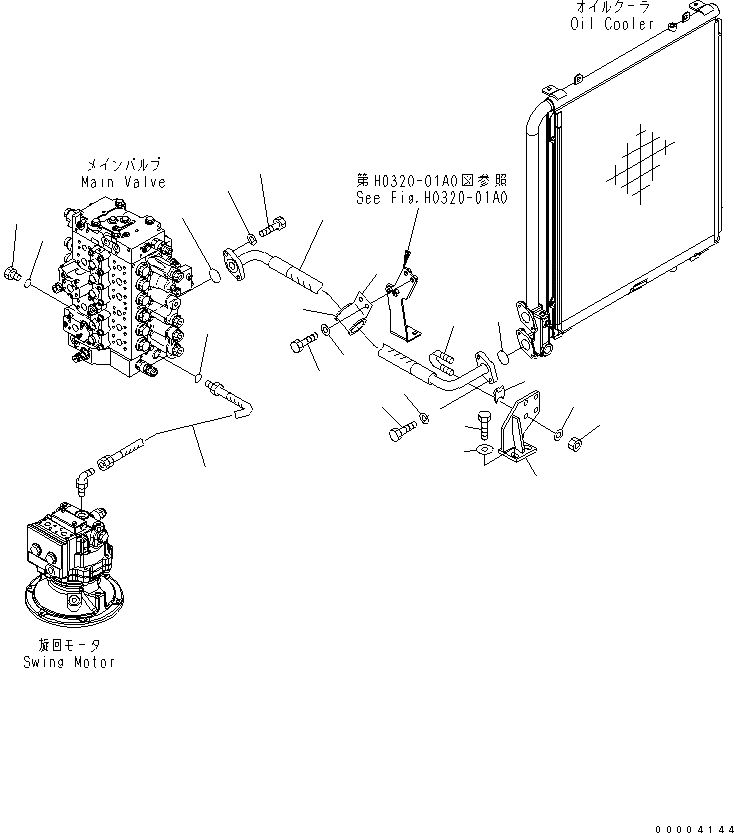 オイルクーラ
Oil Cooler

メインバルブ
Main Valve

第H0320-01A0図参照
See Fig.H0320-01A0

旋回モータ
Swing Motor

00004144