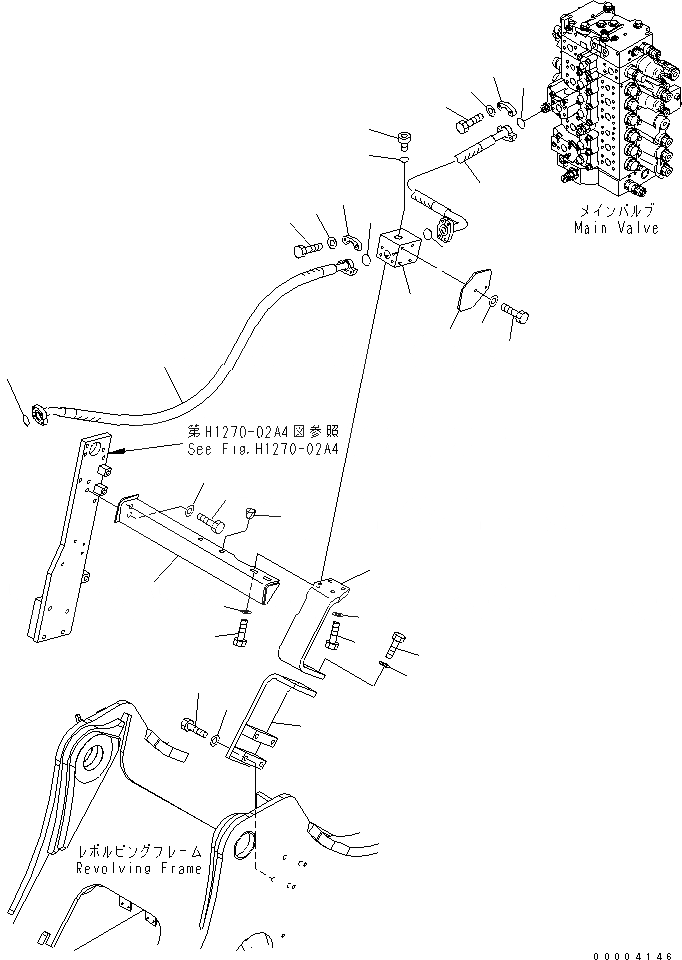 メインバルブ
Main Valve

第H1270-02A4図参照
See Fig.H1270-02A4

レボルビングフレーム
Revolving Frame

00004146