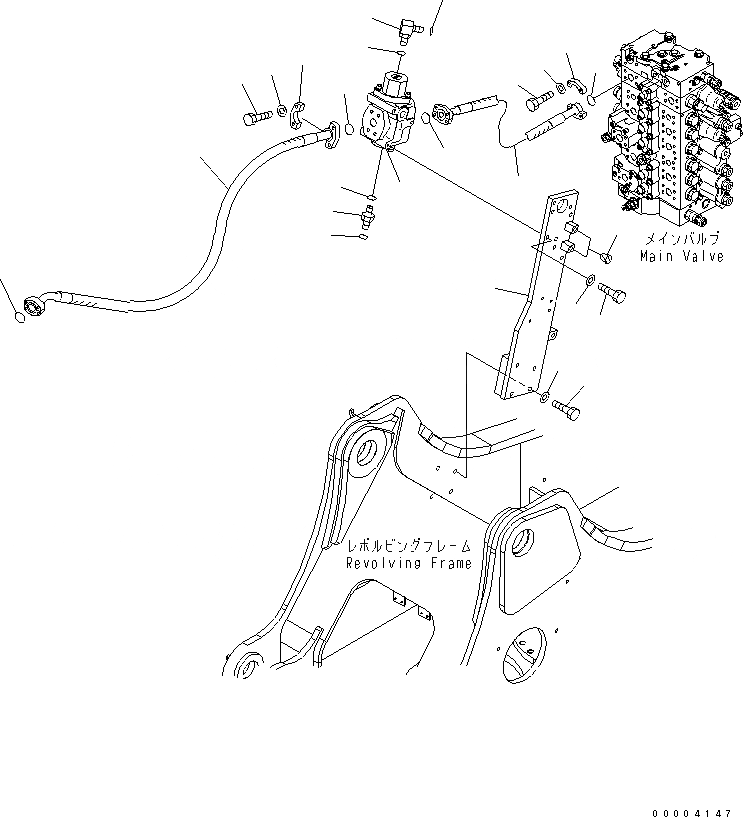 メインバルブ
Main Valve

レボルビングフレーム
Revolving Frame

00004147