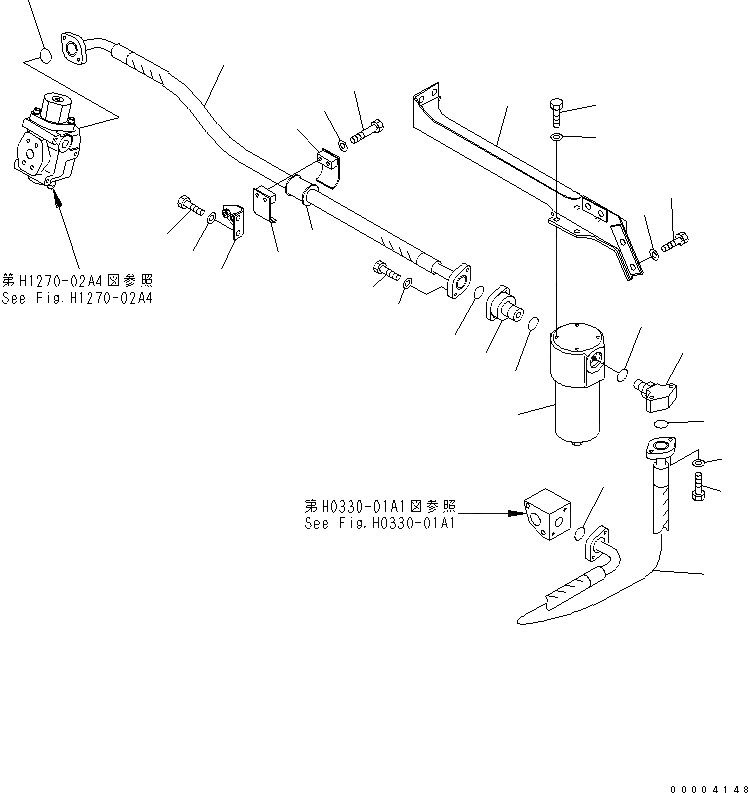 第H1270-02A4図参照
See Fig.H1270-02A4

第H0330-01A1図参照
See Fig.H0330-01A1

00004148