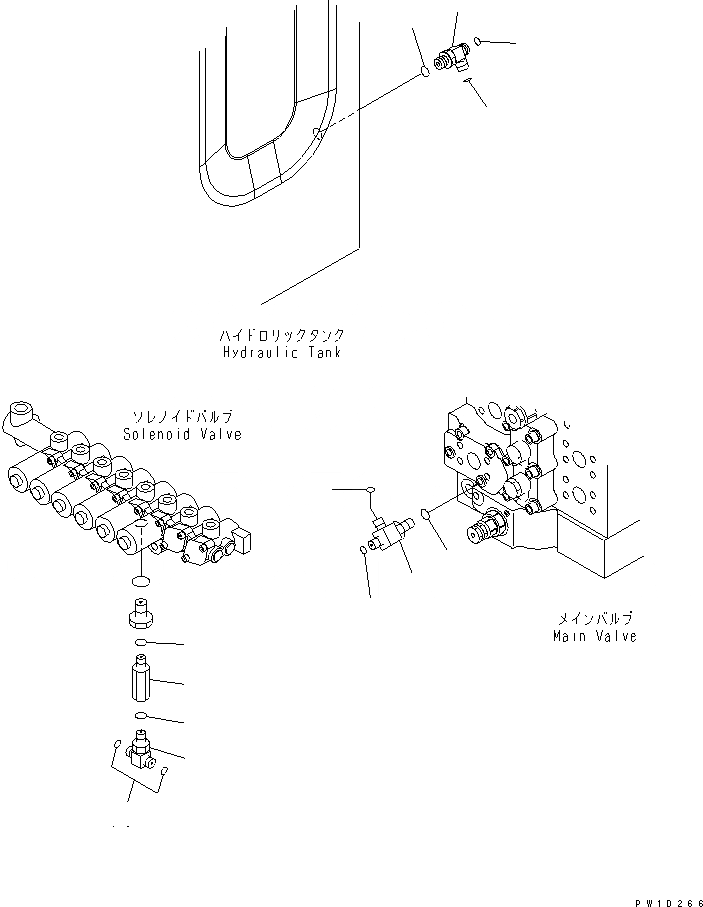 ハイドロリックタンク
Hydraulic Tank

ソレノイドバルブ
Solenoid Valve

メインバルブ
Main Valve

PW1D266