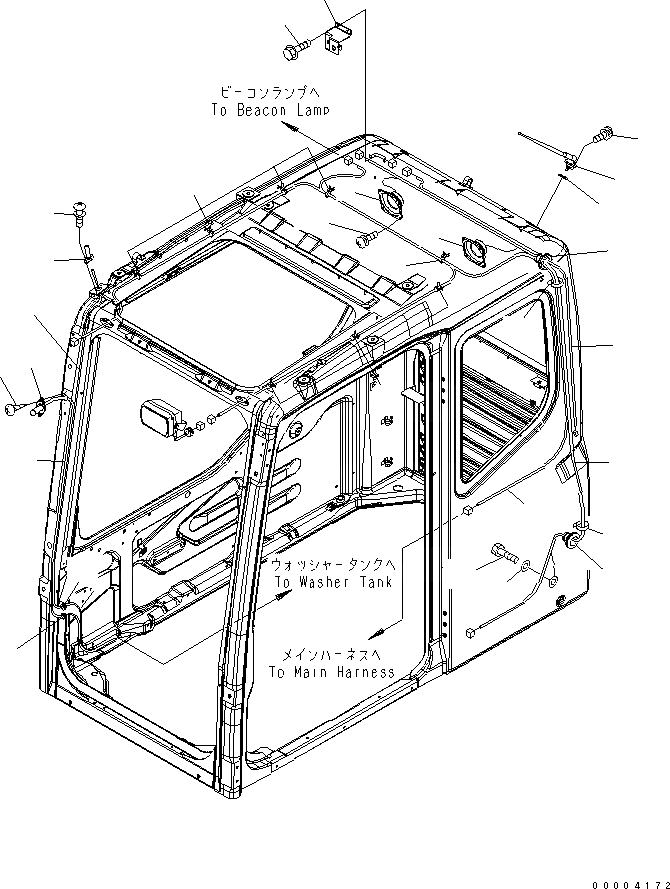 ビーコンランプへ
To Beacon Lamp

ウォッシャータンクへ
To Washer Tank

メインハーネスへ
To Main Harness

00004172