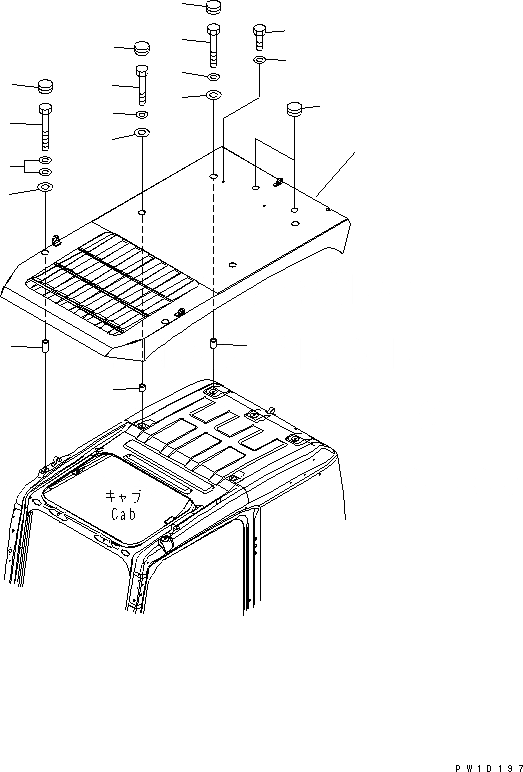 キャブ
Cab

PW1D197