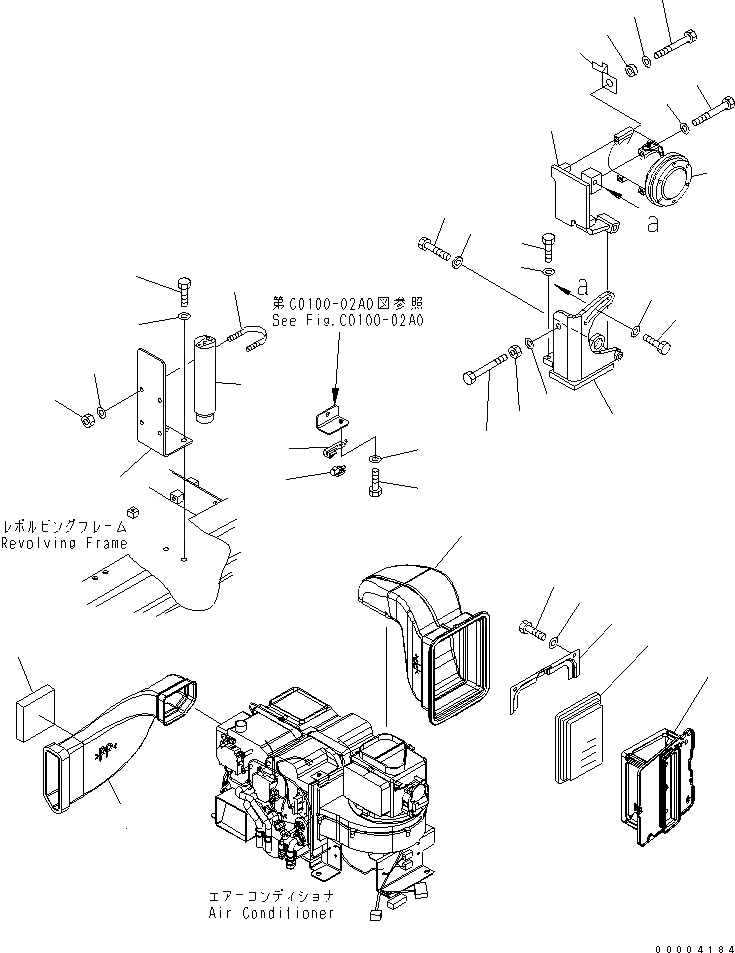 a

a

第C0100-02A0図参照
See Fig.C0100-02A0

レボルビングフレーム
Revolving Frame

エアーコンディショナ
Air Conditioner

00004184