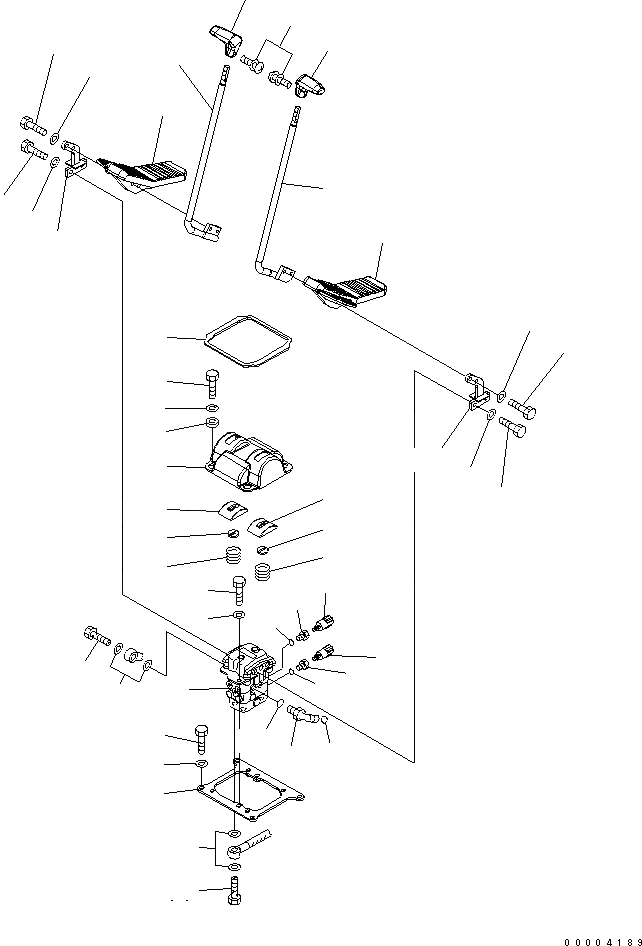 00004189