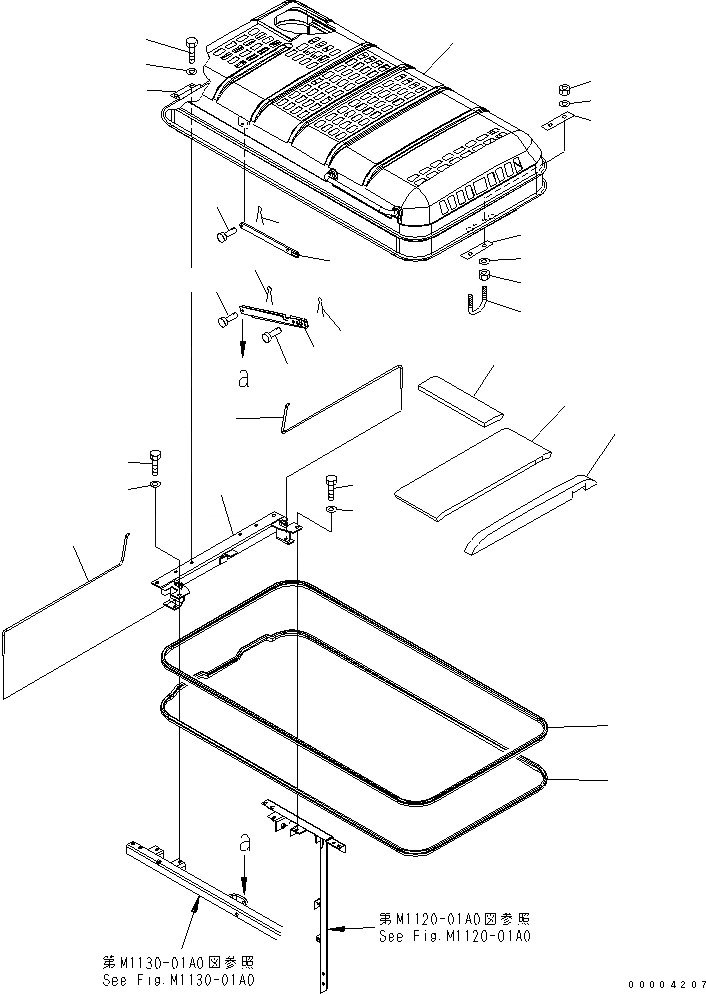 a

a

第M1120-01A0図参照
See Fig.M1120-01A0

第M1130-01A0図参照
See Fig.M1130-01A0

00004207