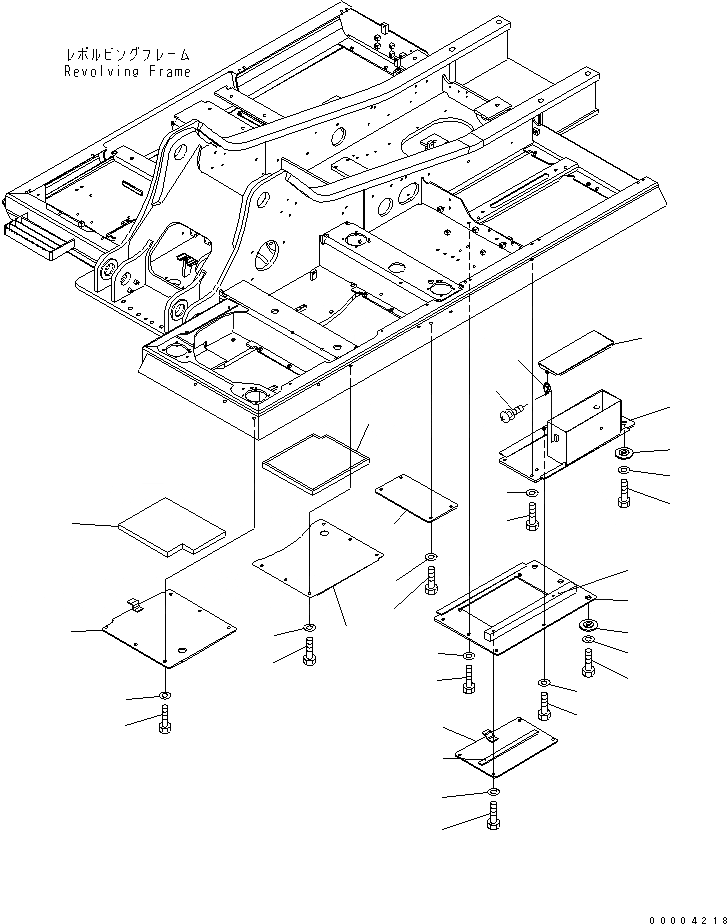 レボルビングフレーム
Revolving Frame

00004218