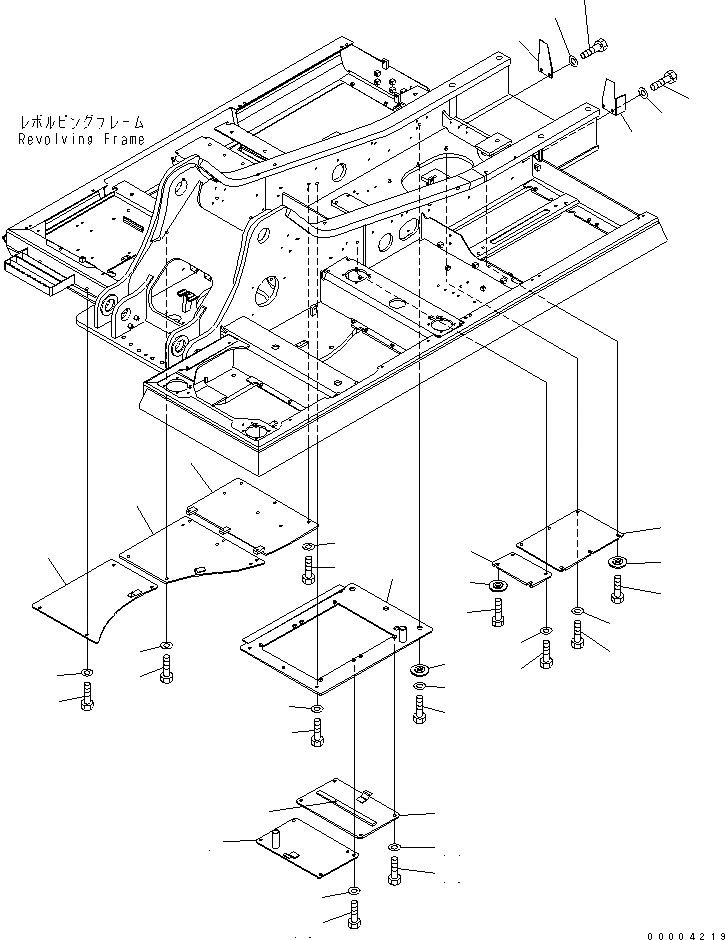 レボルビングフレーム
Revolving Frame

00004219