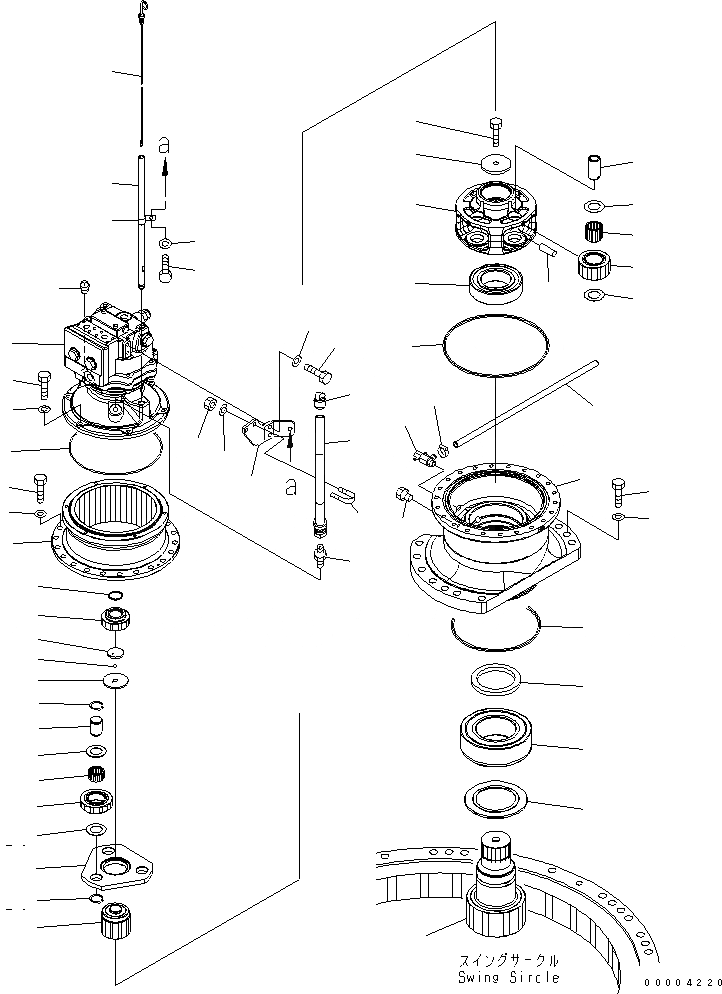 a

a

スイングサークル
Swing Sircle

00004220