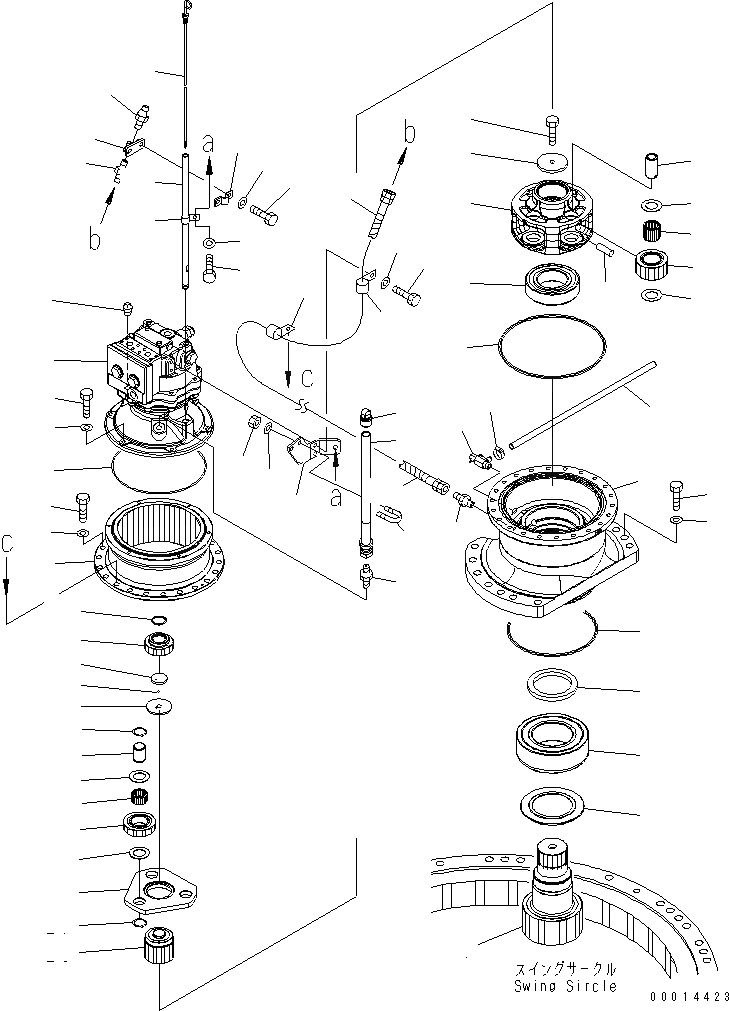 a
b
b
C
a
C
スイングサークル
Swing Sircle
00014423