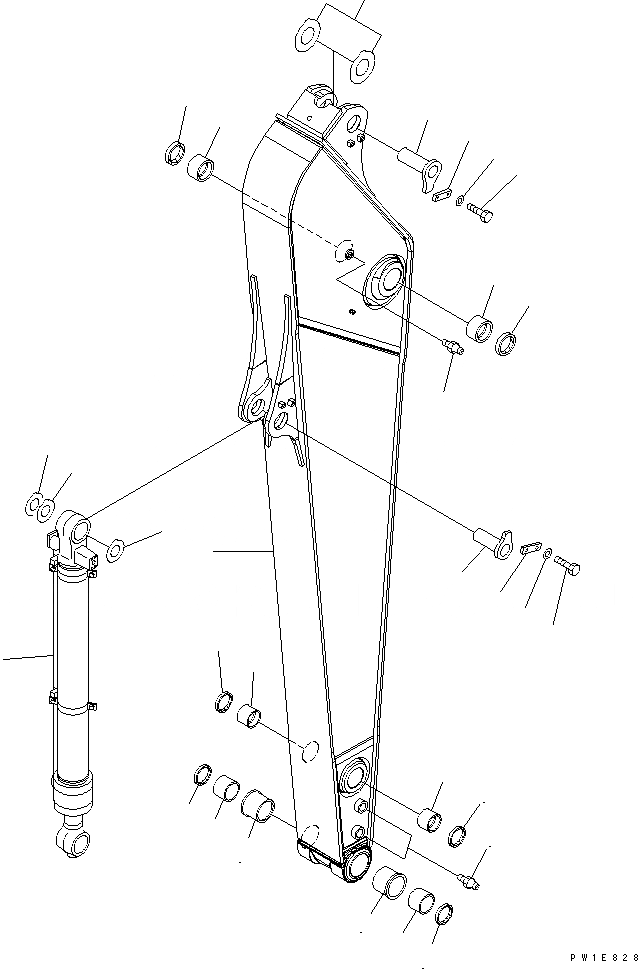 PW1E828