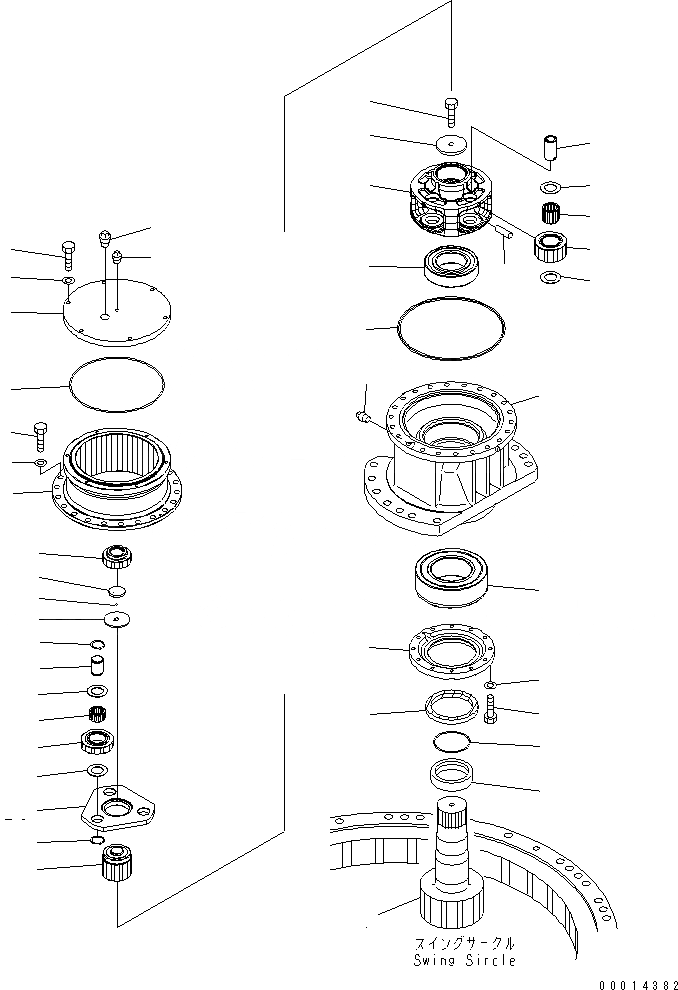 スイングサークル
Swing Sircle

00014382