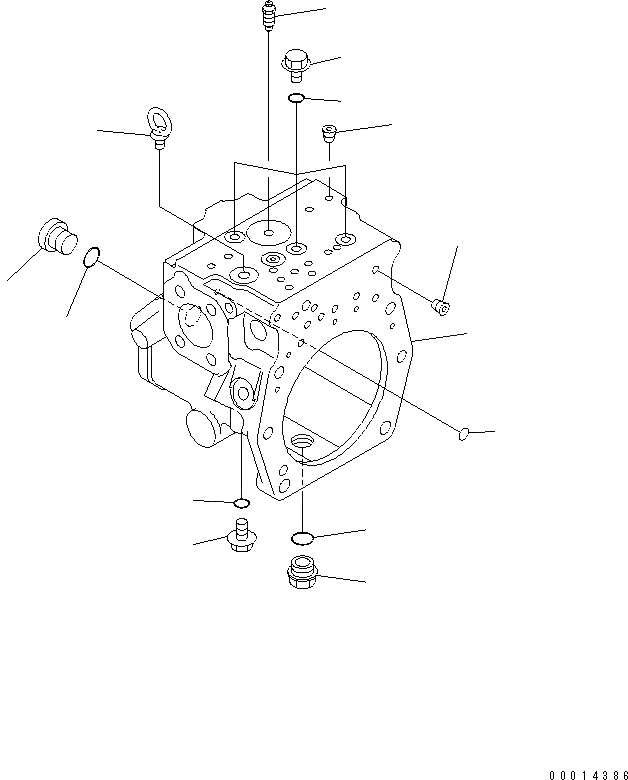 00014386