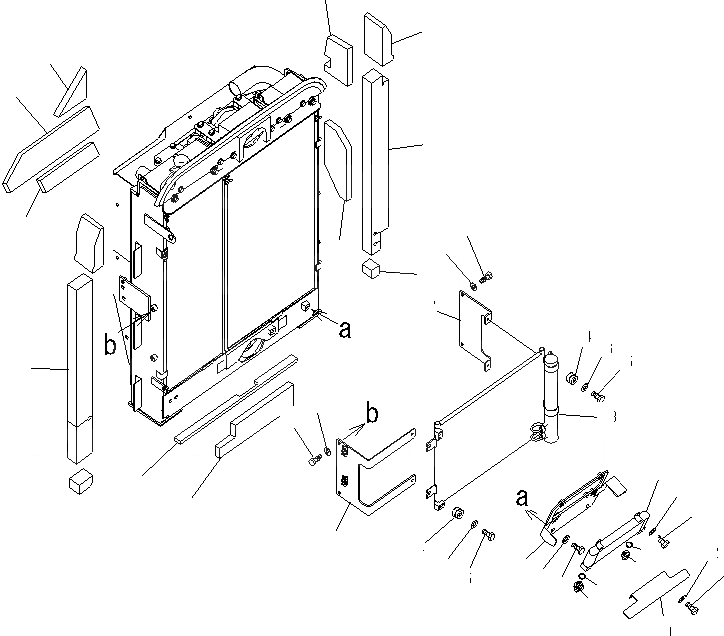 a
b
b
a