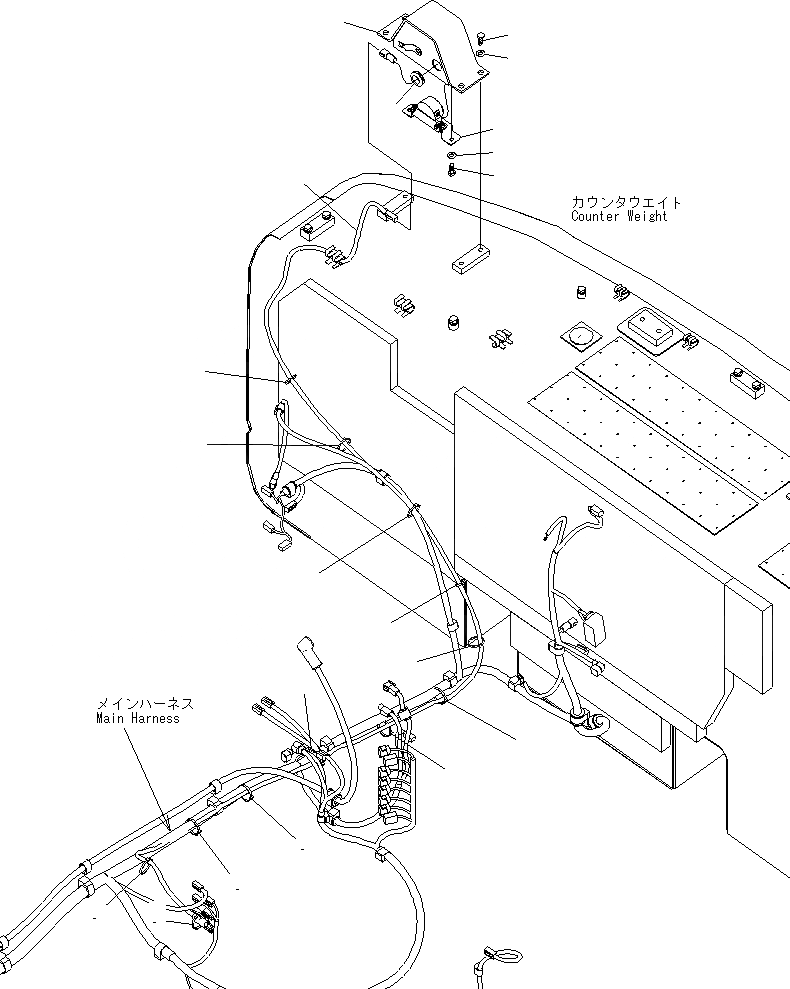 カウンタウエイト
Counter Weight

メインハーネス
Main Harness