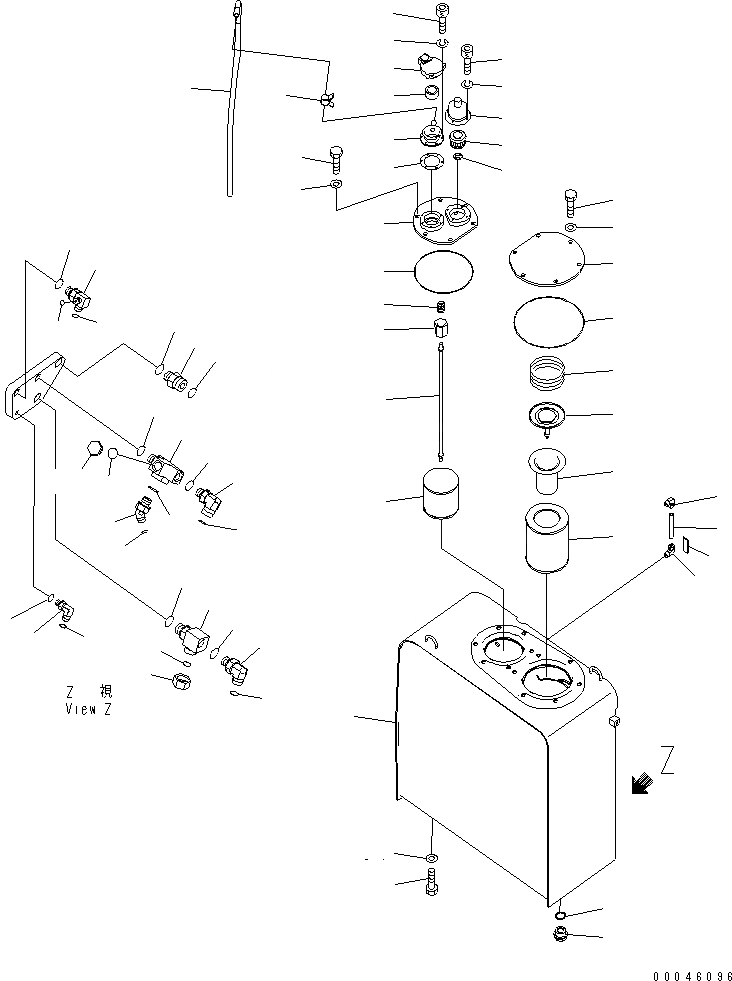 Z 視
View Z

Z

00046096