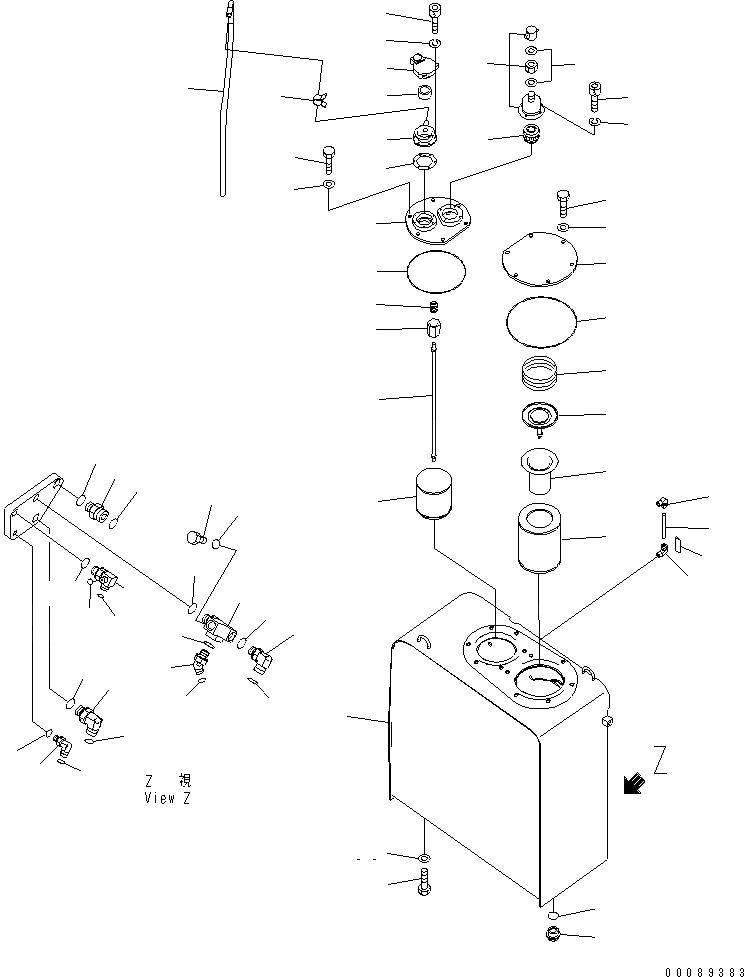 Z 視
View Z

Z

00089383