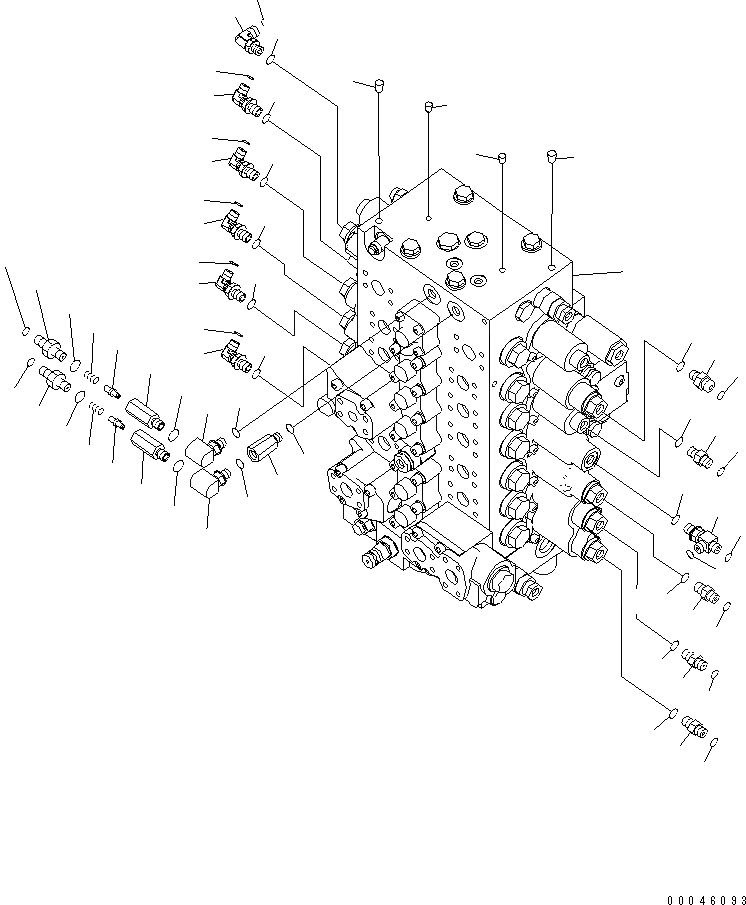 00046093