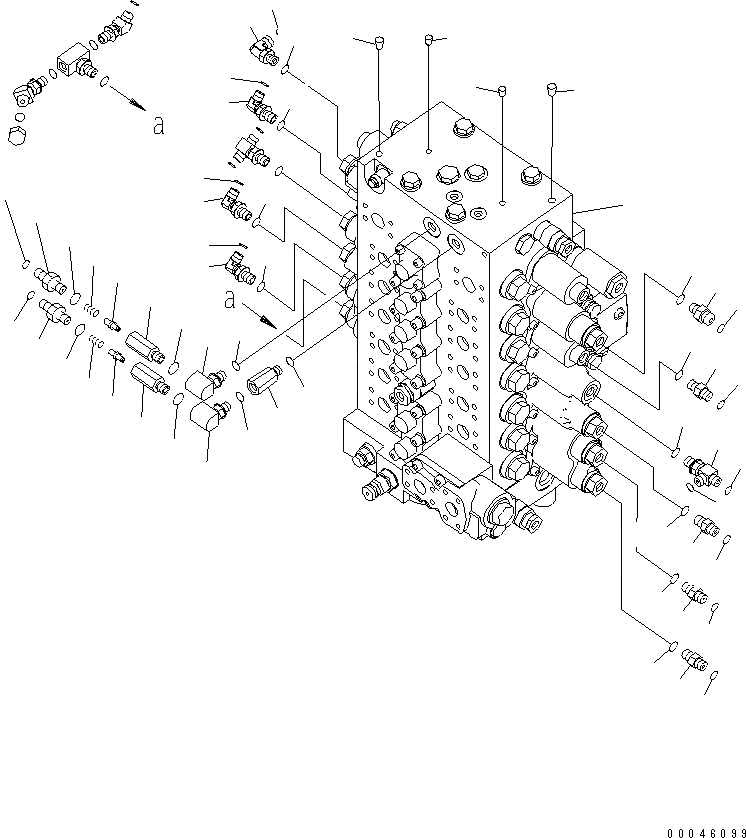 a

a

00046099