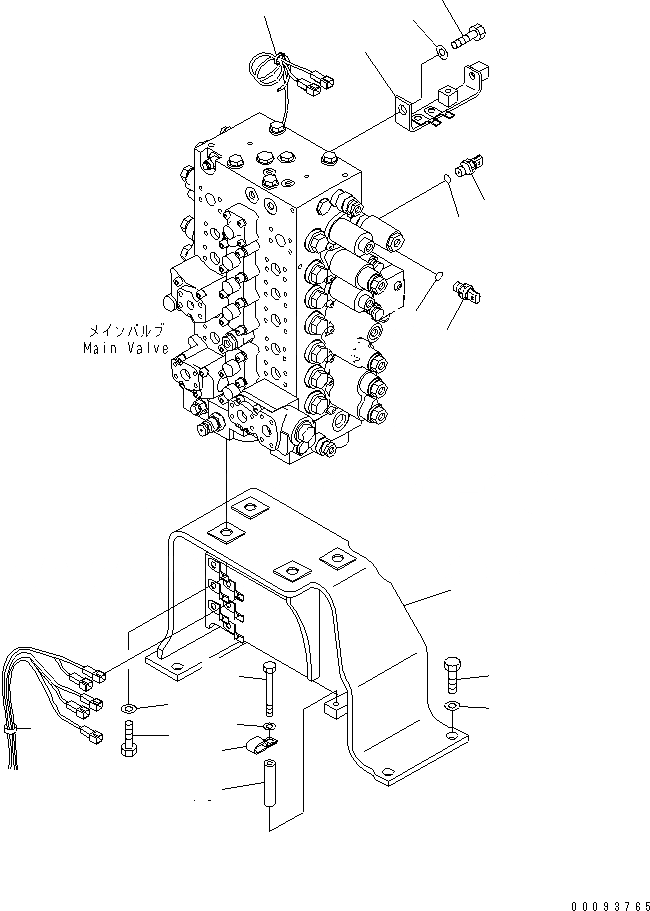 メインバルブ
Main Valve

00093765