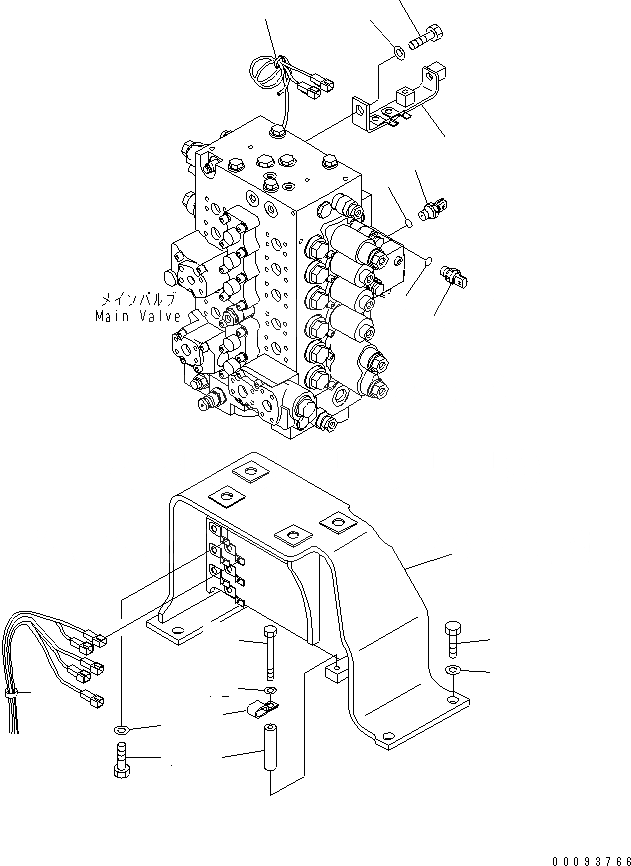 メインバルブ
Main Valve

00093766