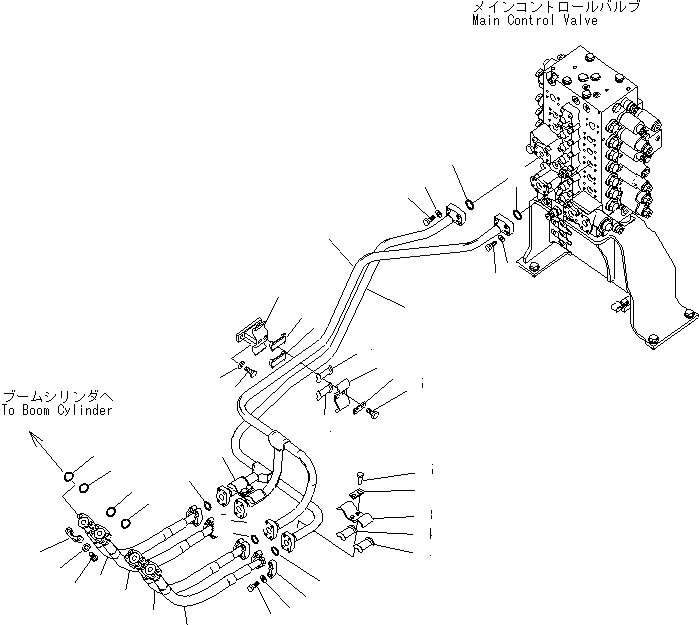 メインコントロールバルブ
Main Control Valve

ブームシリンダへ
To Boom Cylinder