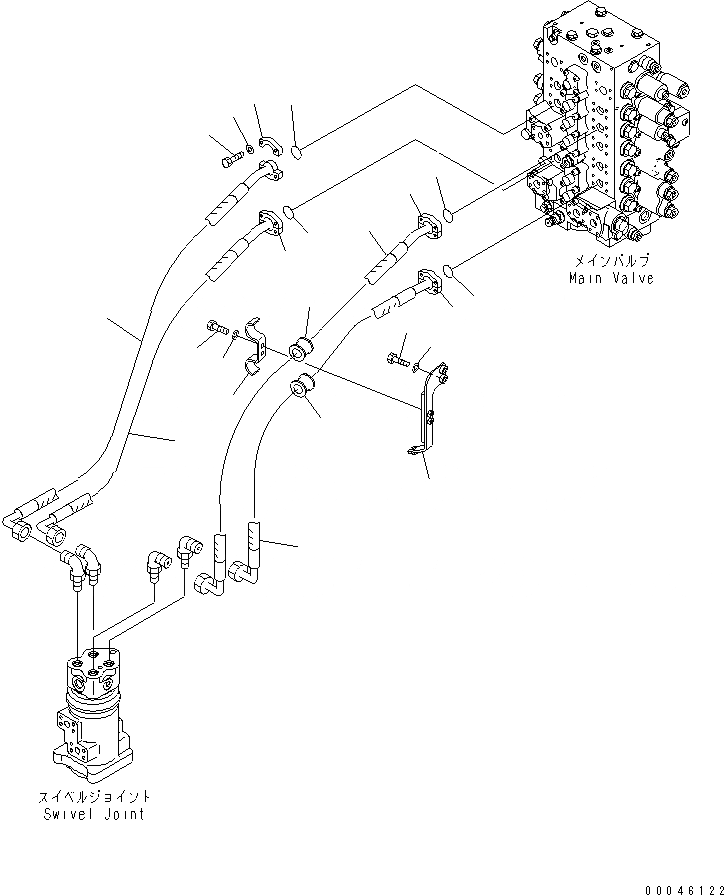 メインバルブ
Main Valve

スイベルジョイント
Swivel Joint

00046122