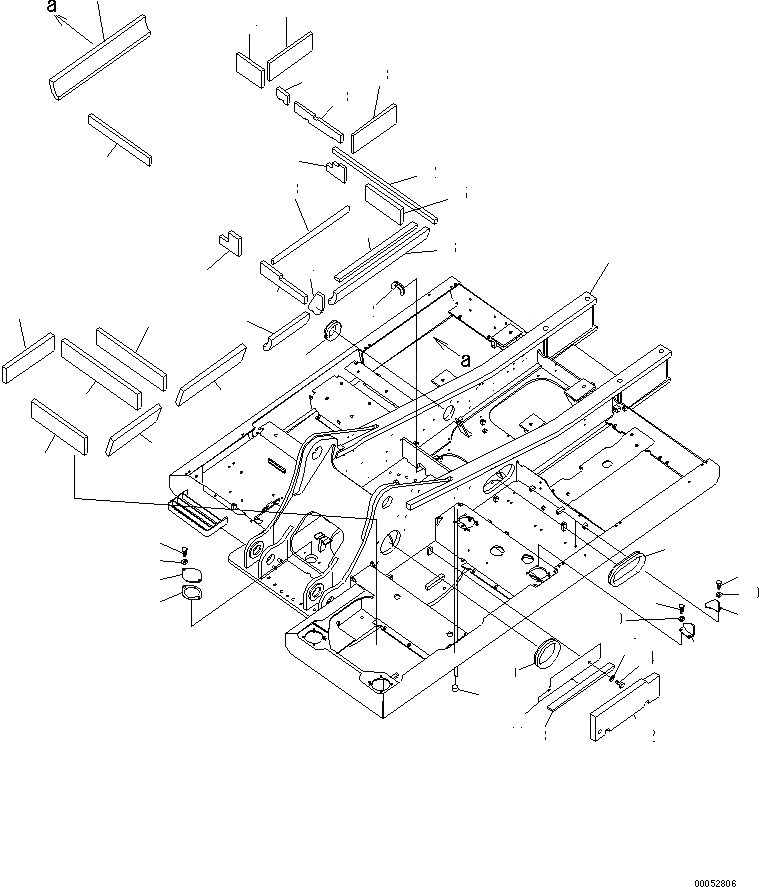 a

a

00052806