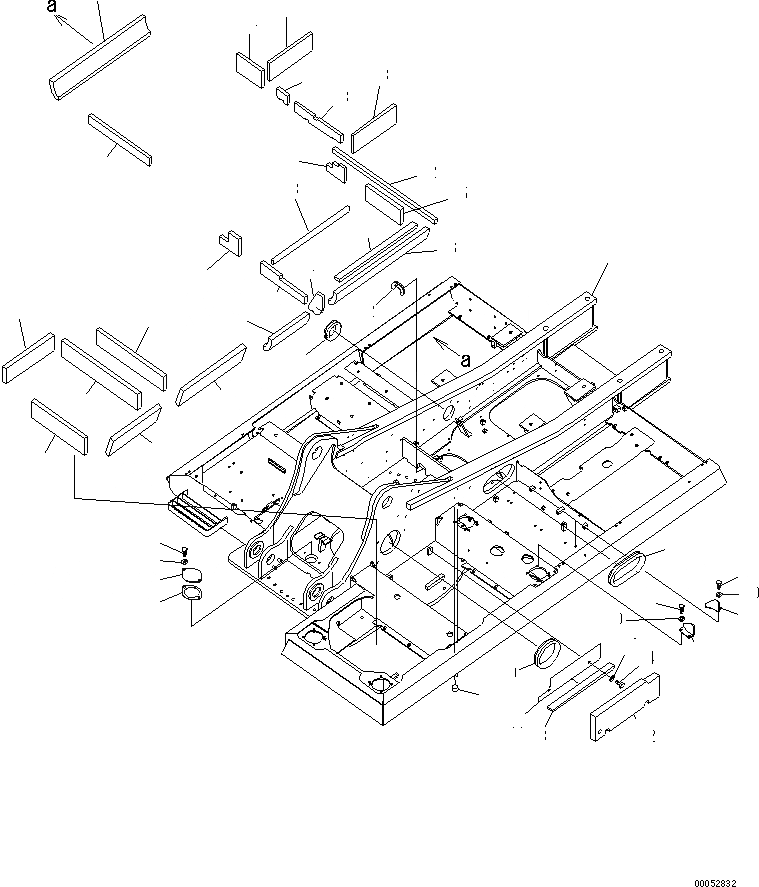 a

a

00052832