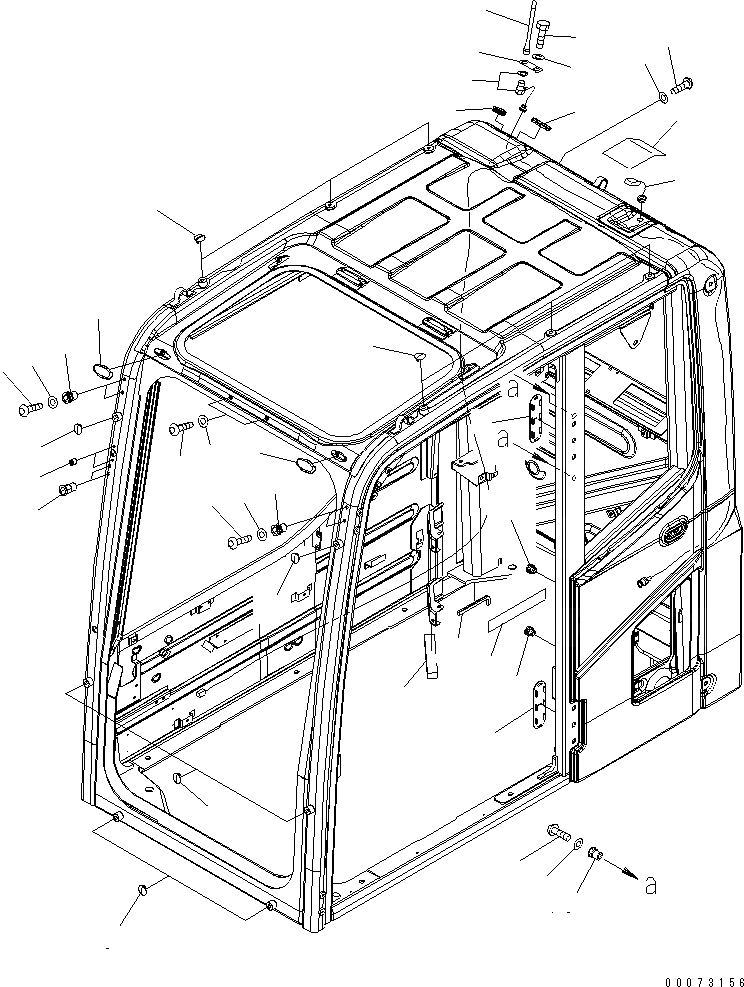 a
a
a
00073156