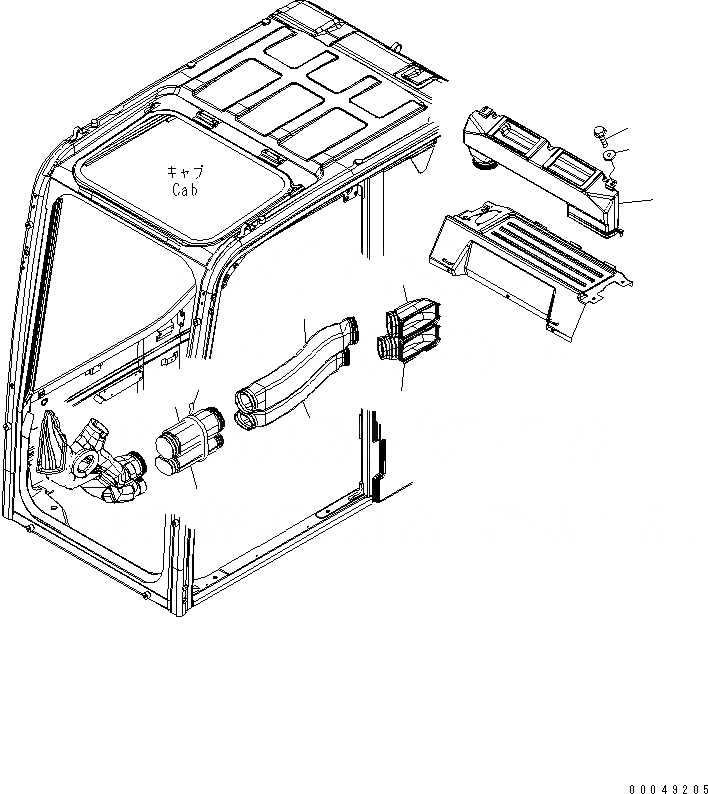 キャブ
Cab

00049205