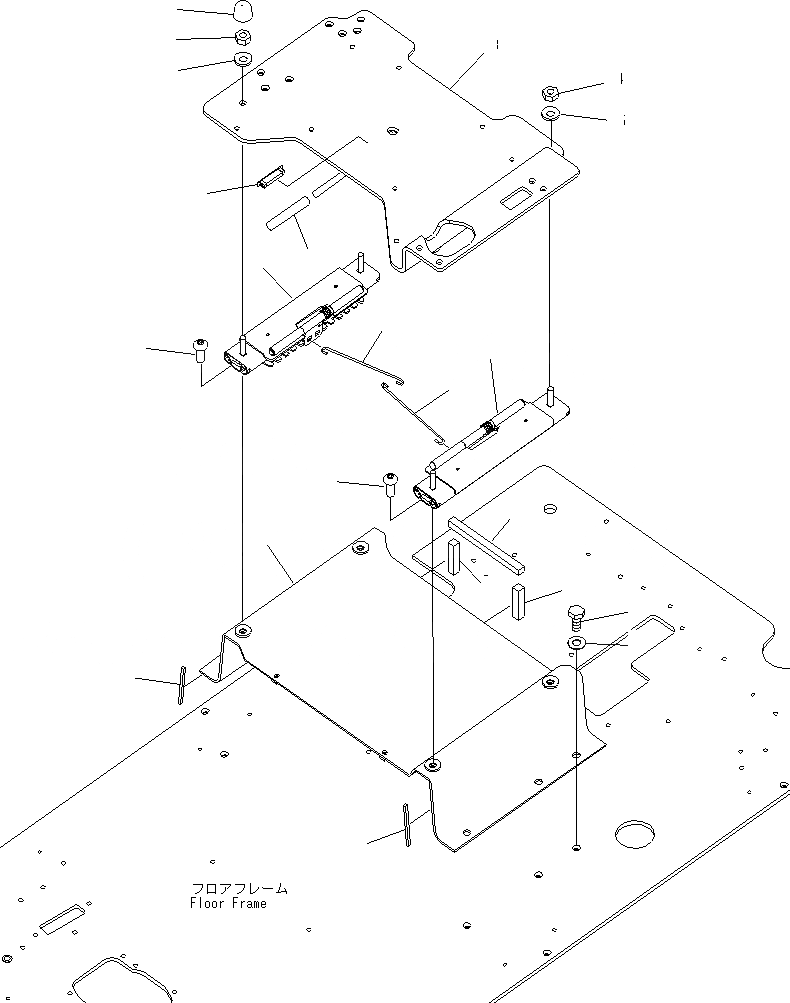 フロアフレーム
Floor Frame