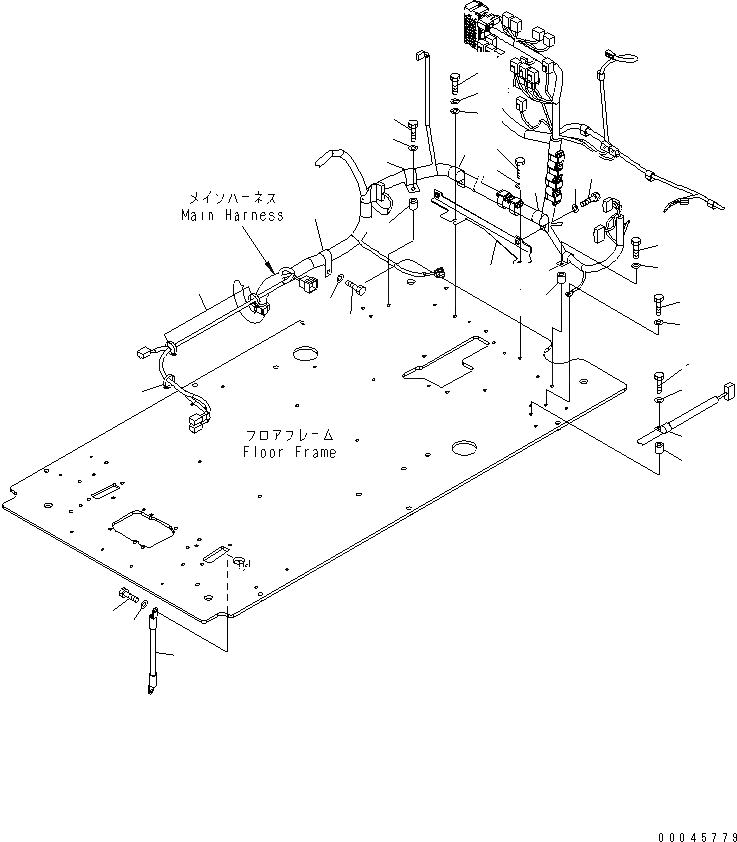 メインハーネス
Main Harness

フロアフレーム
Floor Frame

00045779