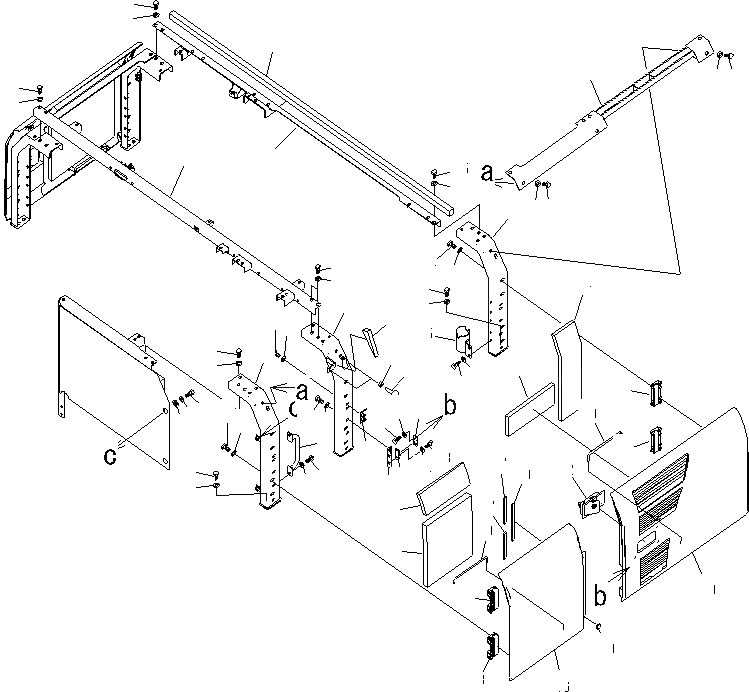 a
a
c
b
c
b