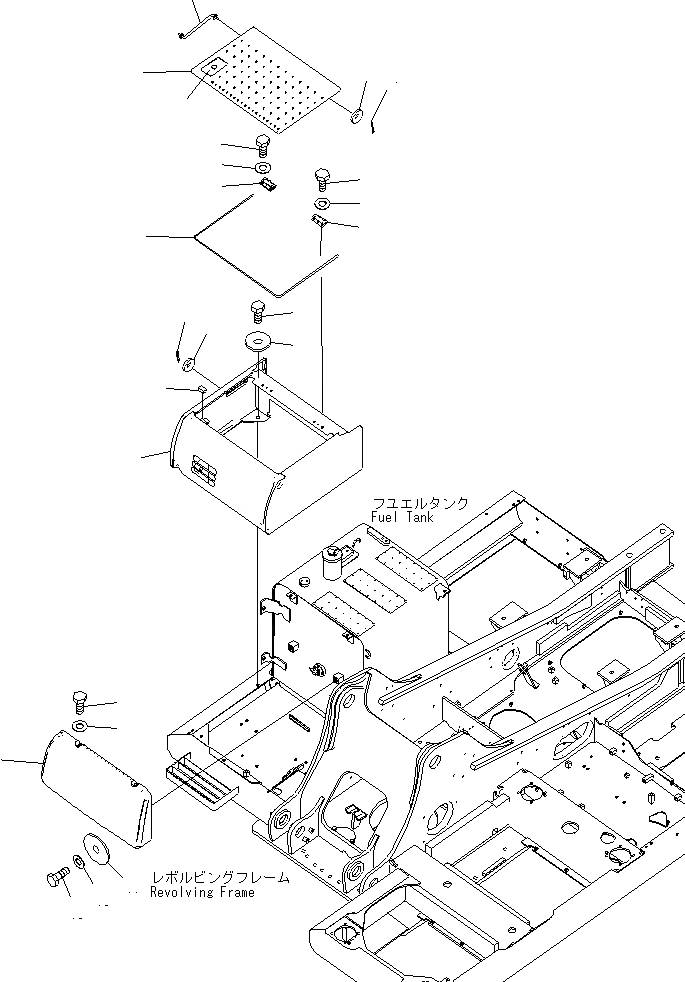 フユエルタンク
Fuel Tank

レボルビングフレーム
Revolving Frame