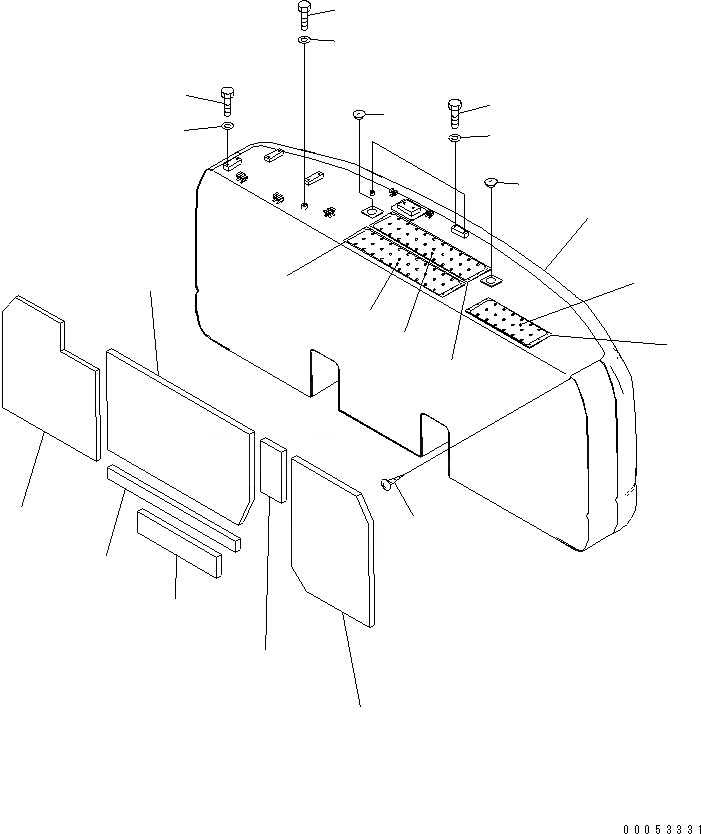 00053331