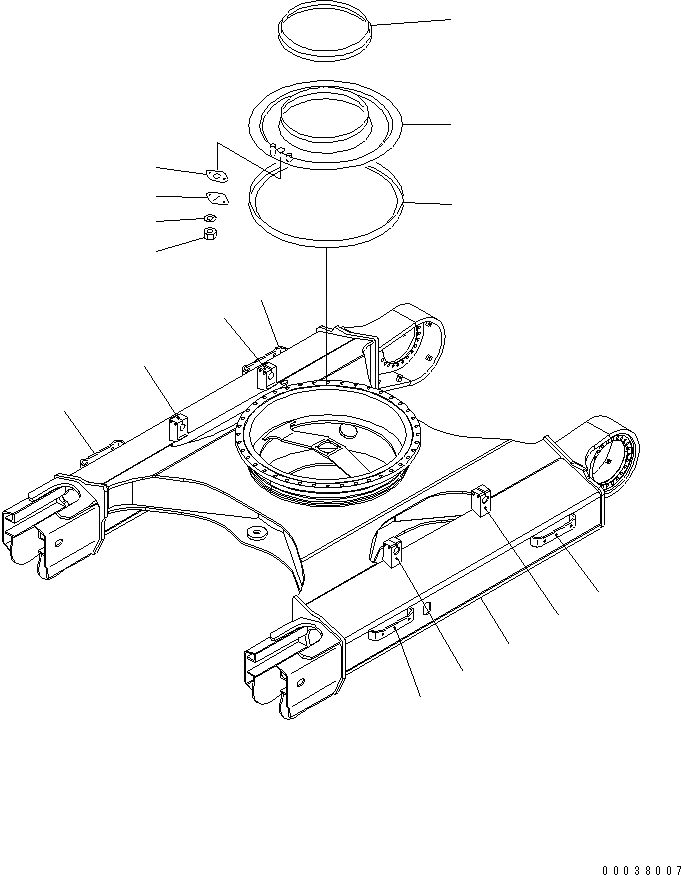 00038007