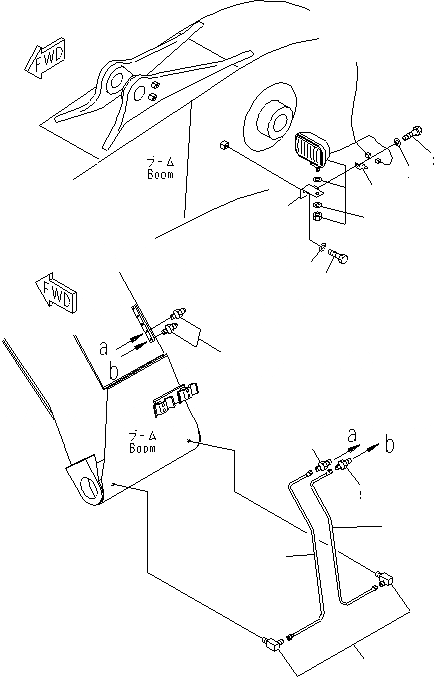 FWD

ブーム
Boom

FWD

a
b

ブーム
Boom

a
b